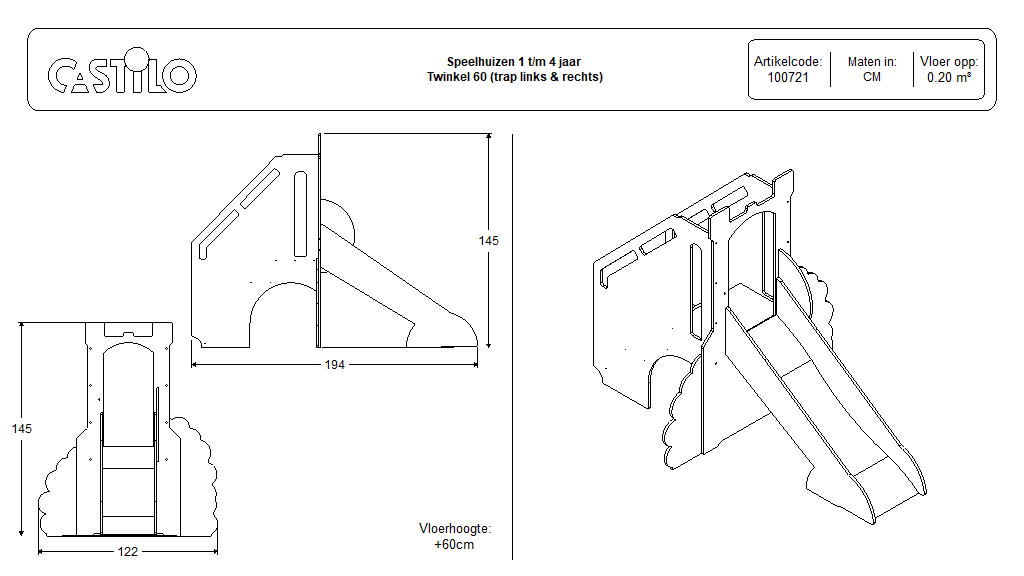 CASTILO

Speelhuizen 1 t/m 4 jaar
Twinkel 60 (trap links & rechts)

Artikelcode:
100721

Maten in:
CM

Vloer opp:
0.20 m²

145

194

145

122

Vloerhoogte:
+60cm