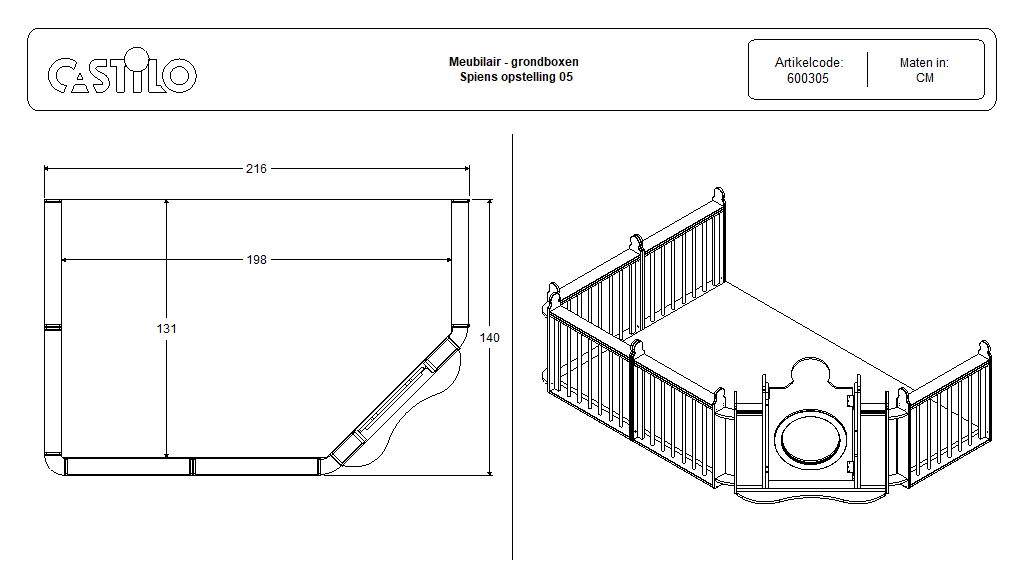 CASTILO

Meubilair - grondboxen
Spiens opstelling 05

Artikelcode:
600305

Maten in:
CM

216

198

131

140