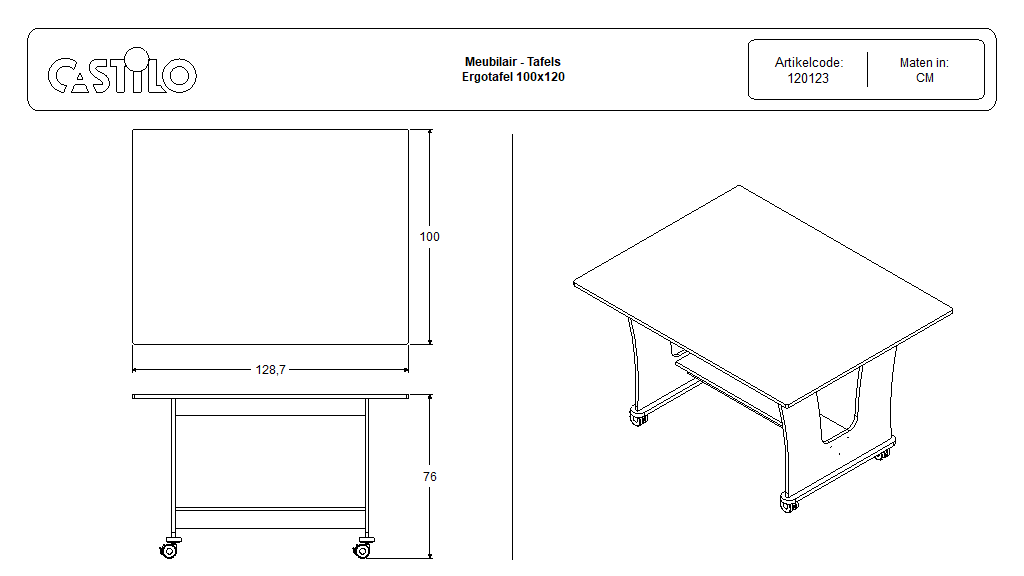 CASTILO

Meubilair - Tafels
Ergotafel 100x120

Artikelcode:
120123

Maten in:
CM

100

128,7

76