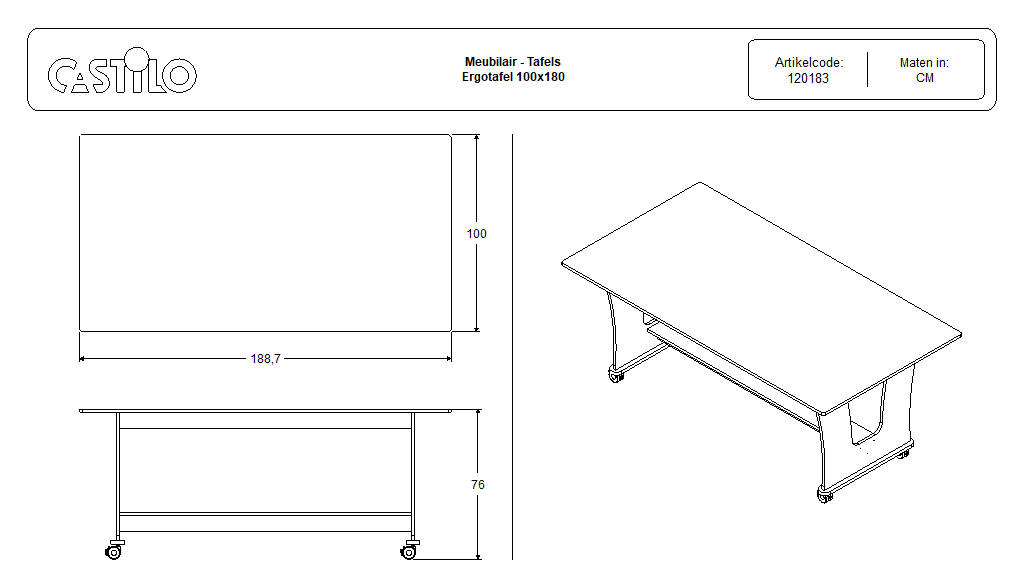 CASTILO

Meubilair - Tafels
Ergotafel 100x180

Artikelcode:
120183

Maten in:
CM

100

188,7

76