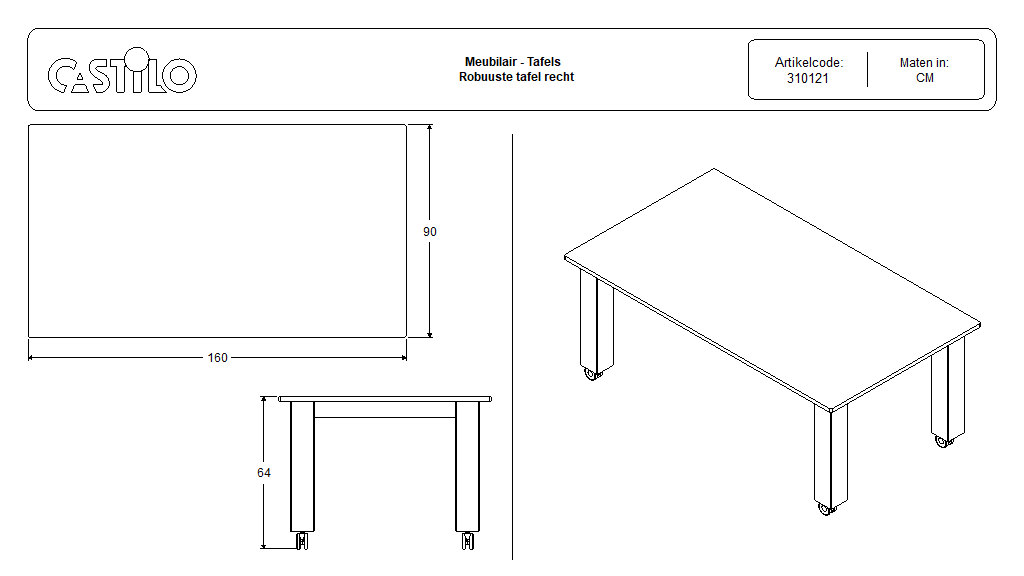 CASTILO

Meubilair - Tafels
Robuuste tafel recht

Artikelcode:
310121

Maten in:
CM

90

160

64