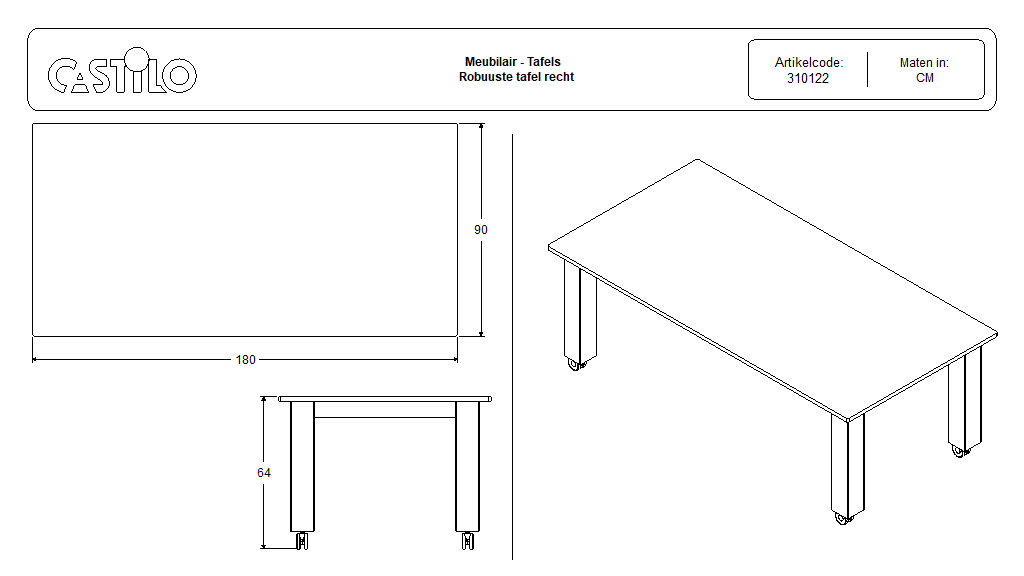 CASTILO

Meubilair - Tafels
Robuuste tafel recht

Artikelcode:
310122

Maten in:
CM

90

180

64