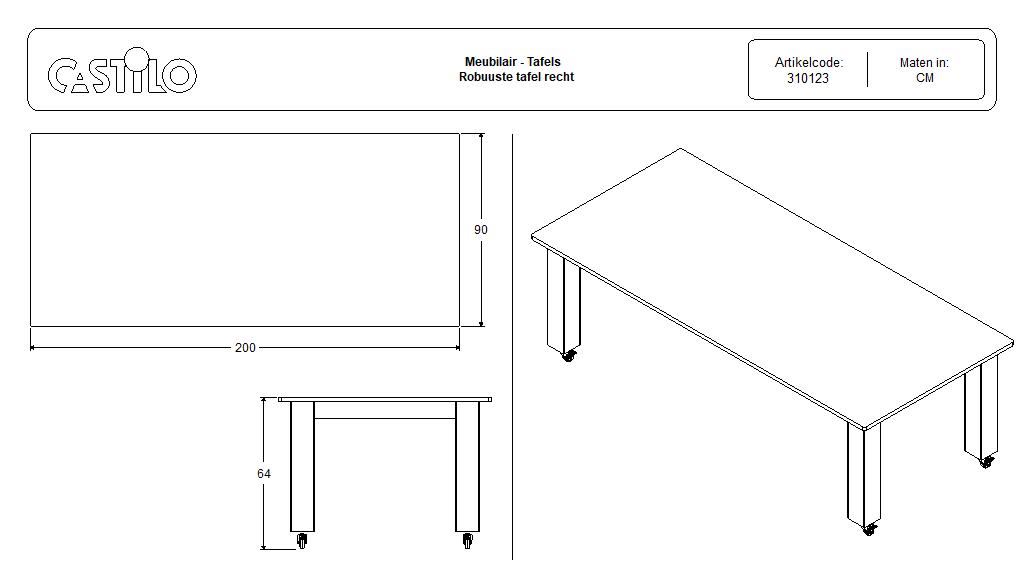 CASTILO

Meubilair - Tafels
Robuuste tafel recht

Artikelcode:
310123

Maten in:
CM

90

200

64