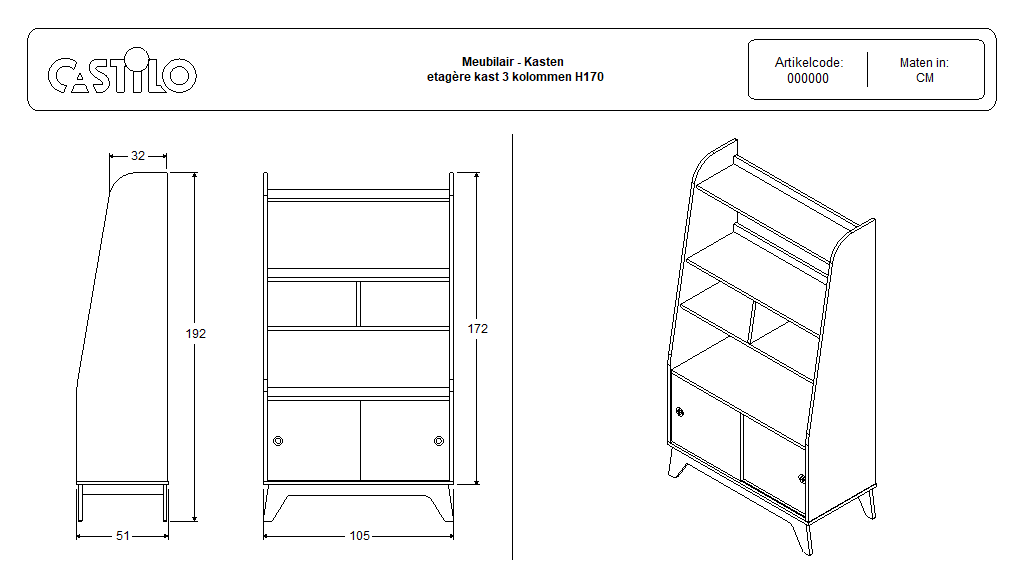 CASTILO

Meubilair - Kasten
etagère kast 3 kolommen H170

Artikelcode:
000000

Maten in:
CM

32

192

51

172

105